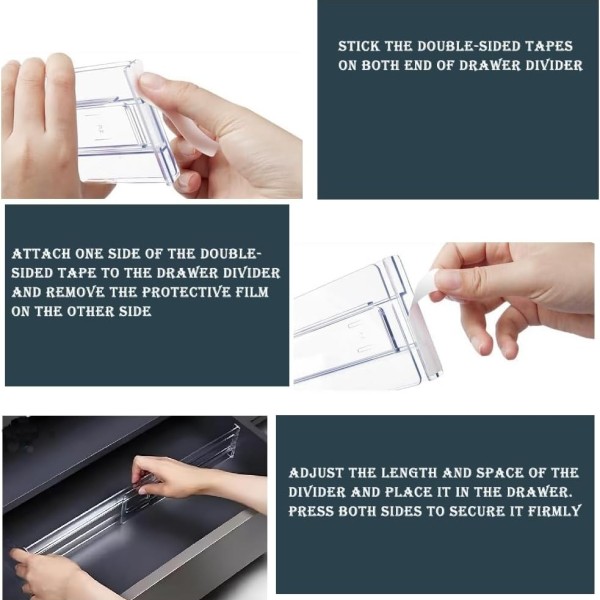 STICK THE DOUBLE-SIDED TAPES ON BOTH END OF DRAWER DIVIDER

ATTACH ONE SIDE OF THE DOUBLE-SIDED TAPE TO THE DRAWER DIVIDER AND REMOVE THE PROTECTIVE FILM ON THE OTHER SIDE

ADJUST THE LENGTH AND SPACE OF THE DIVIDER AND PLACE IT IN THE DRAWER. PRESS BOTH SIDES TO SECURE IT FIRMLY