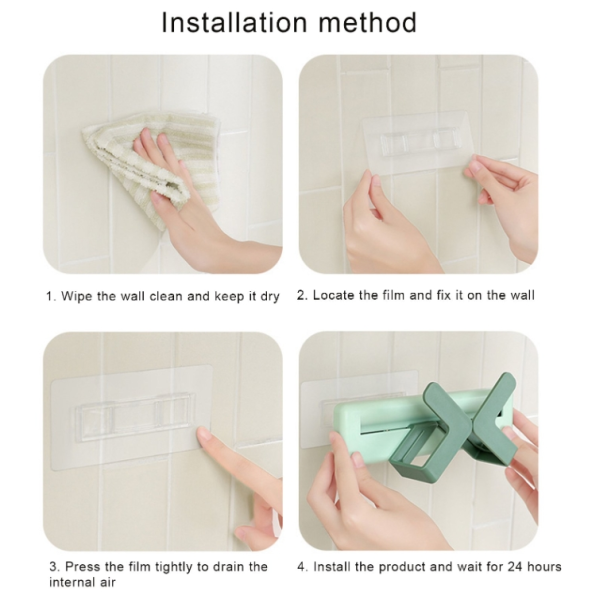 Installation method

1. Wipe the wall clean and keep it dry

2. Locate the film and fix it on the wall

3. Press the film tightly to drain the internal air

4. Install the product and wait for 24 hours